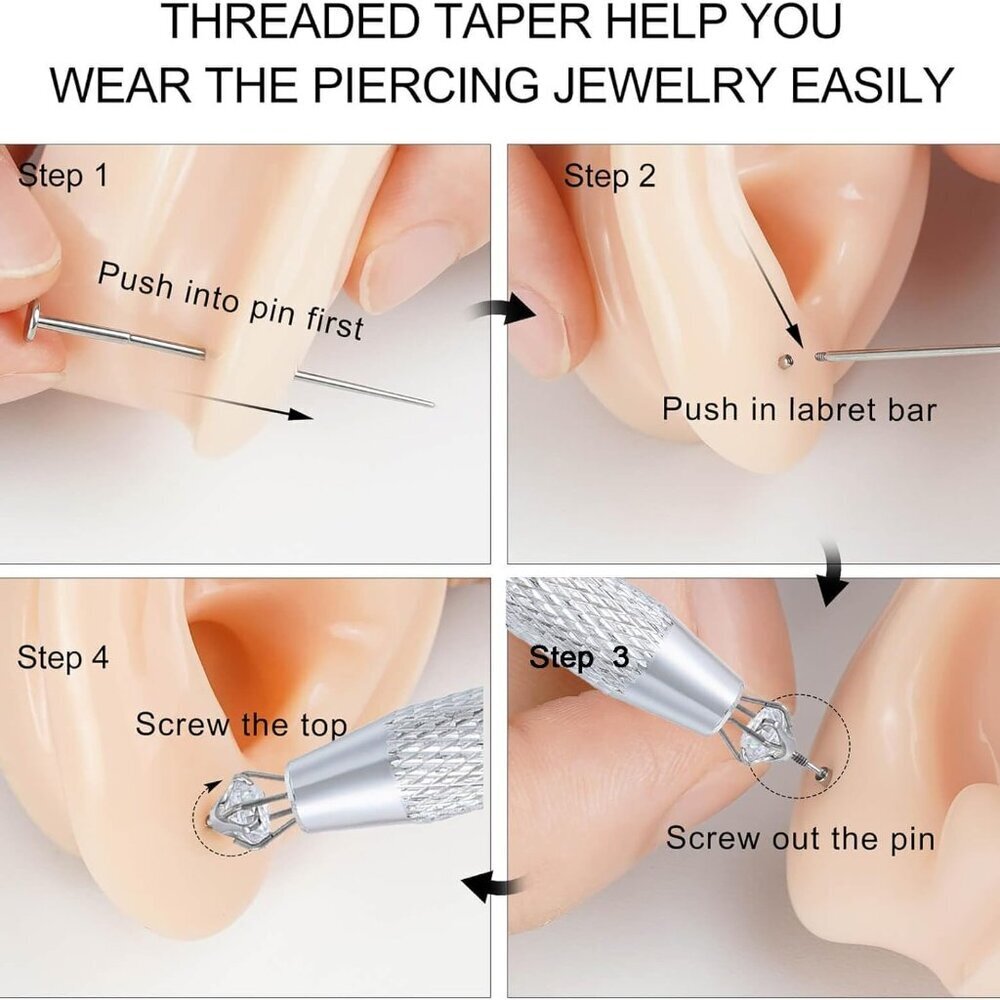 THREADED TAPER HELP YOU WEAR THE PIERCING JEWELRY EASILY

Step 1

Push into pin first

Step 2

Push in labret bar

Step 3

Screw out the pin

Step 4

Screw the top